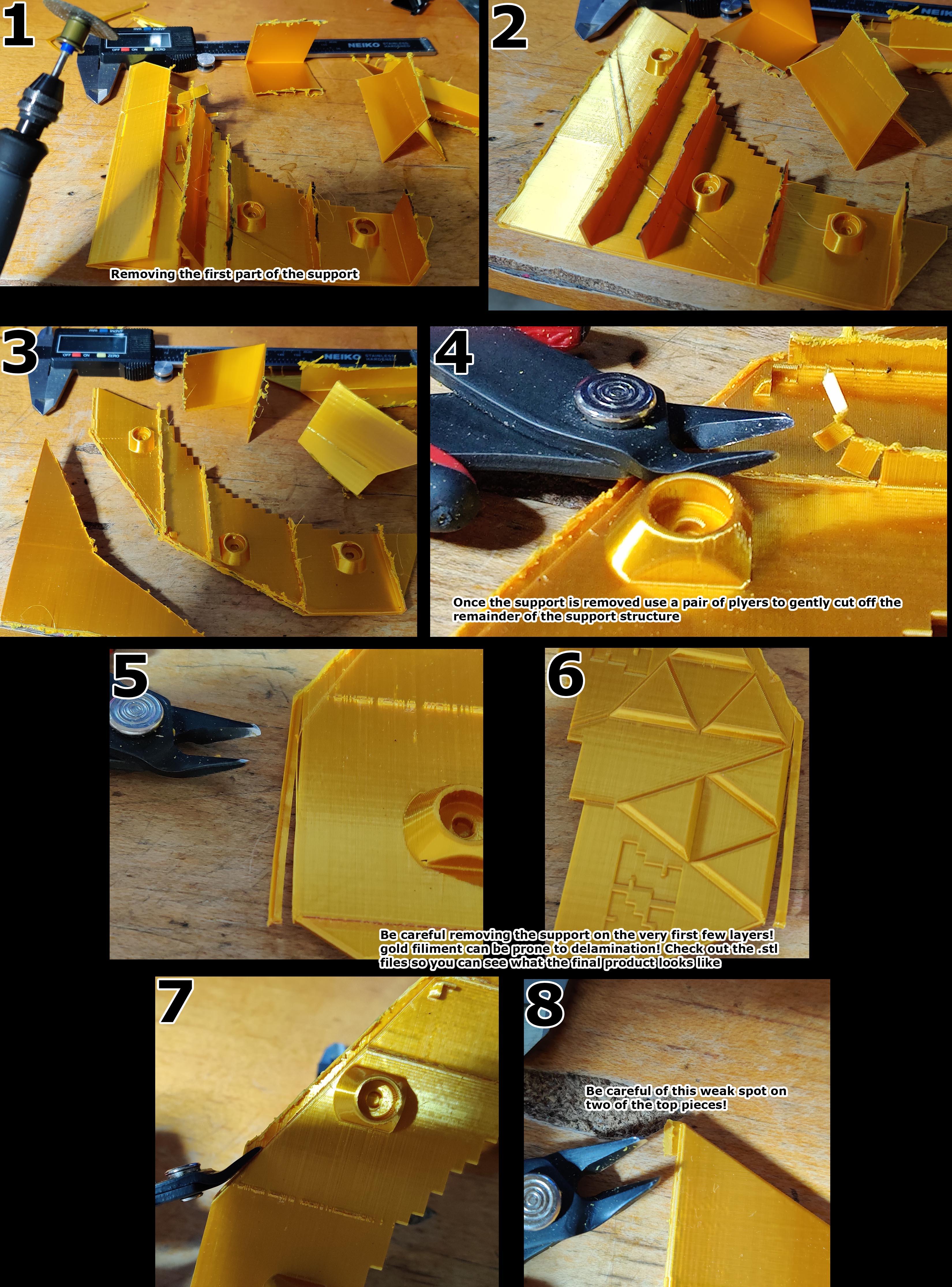 1

mm inch/F

OFF ON ZERO

NEIKO STAINLESS HARDENED

Removing the first part of the support

2

3

mm inch/F

OFF ON ZERO

NEIKO STAINLESS HARDENED

4

Once the support is removed use a pair of plyers to gently cut off the remainder of the support structure

5

6

Be careful removing the support on the very first few layers! gold filiment can be prone to delamination! Check out the .stl files so you can see what the final product looks like

7

8

Be careful of this weak spot on two of the top pieces!