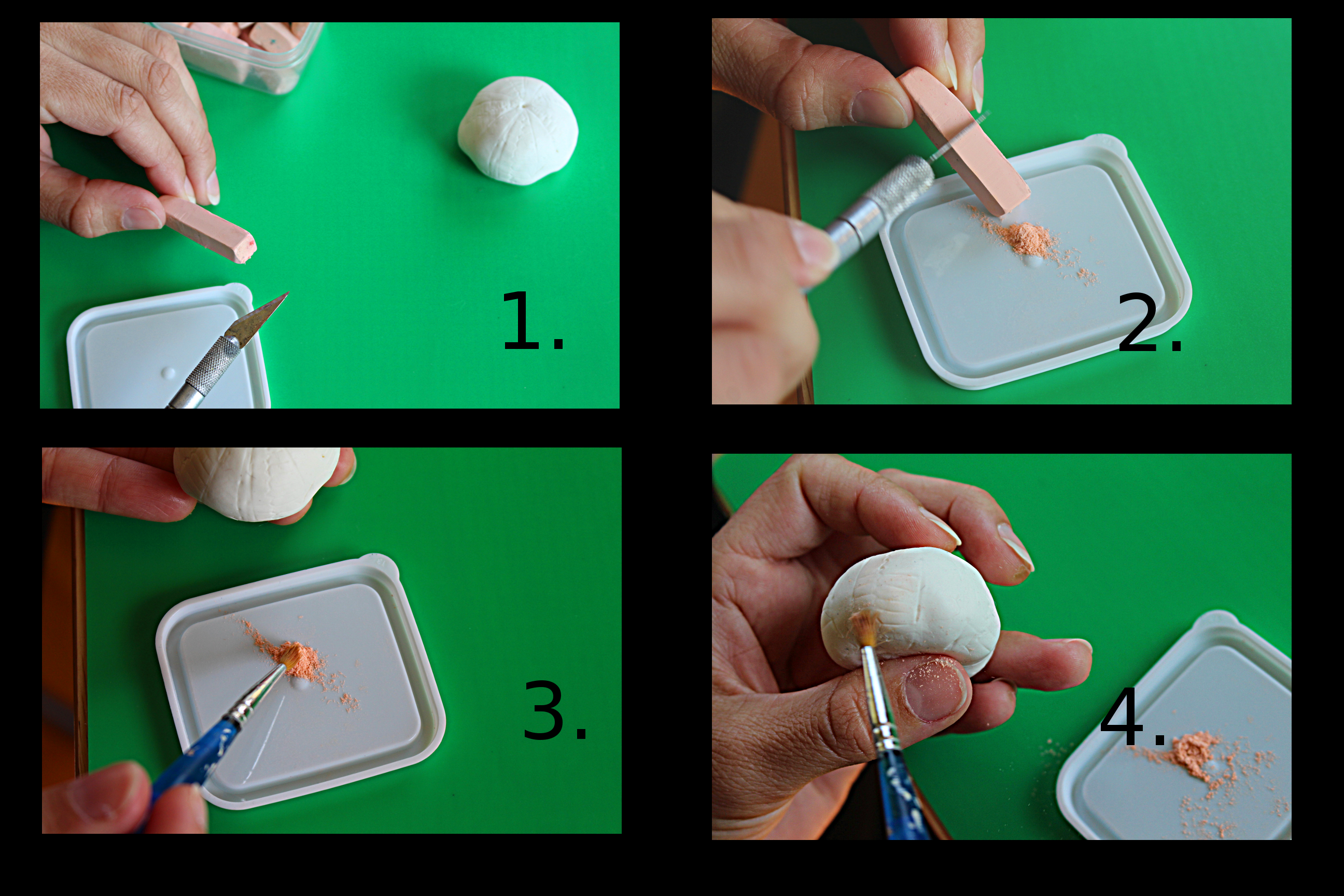 1.

2.

3.

4.