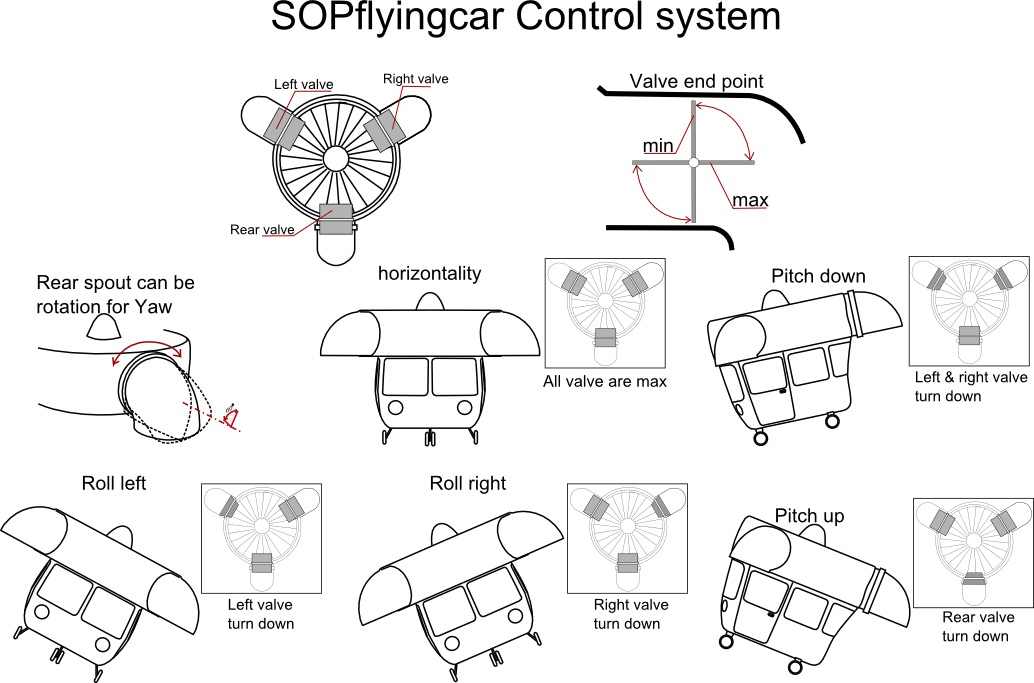 SOPflyingcar Control system

Left valve

Right valve

Rear valve

Valve end point

min

max

Rear spout can be rotation for Yaw

horizontality

All valve are max

Pitch down

Left & right valve turn down

Roll left

Left valve turn down

Roll right

Right valve turn down

Pitch up

Rear valve turn down