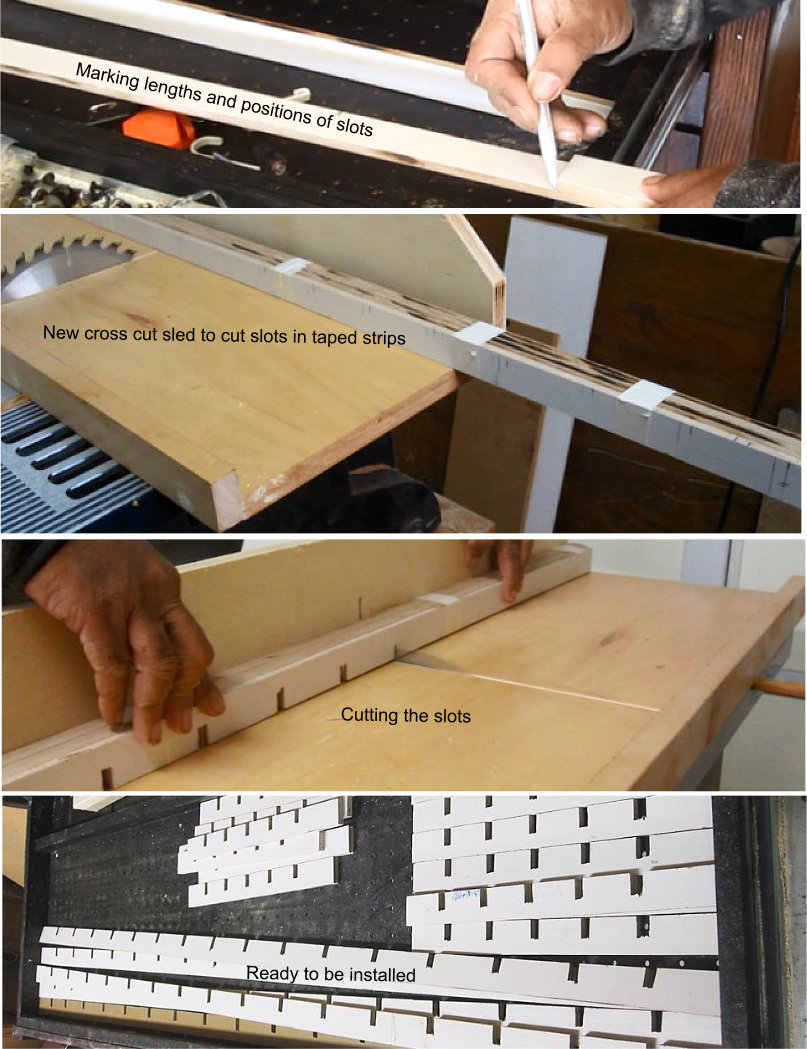 Marking lengths and positions of slots

New cross cut sled to cut slots in taped strips

Cutting the slots

Ready to be installed