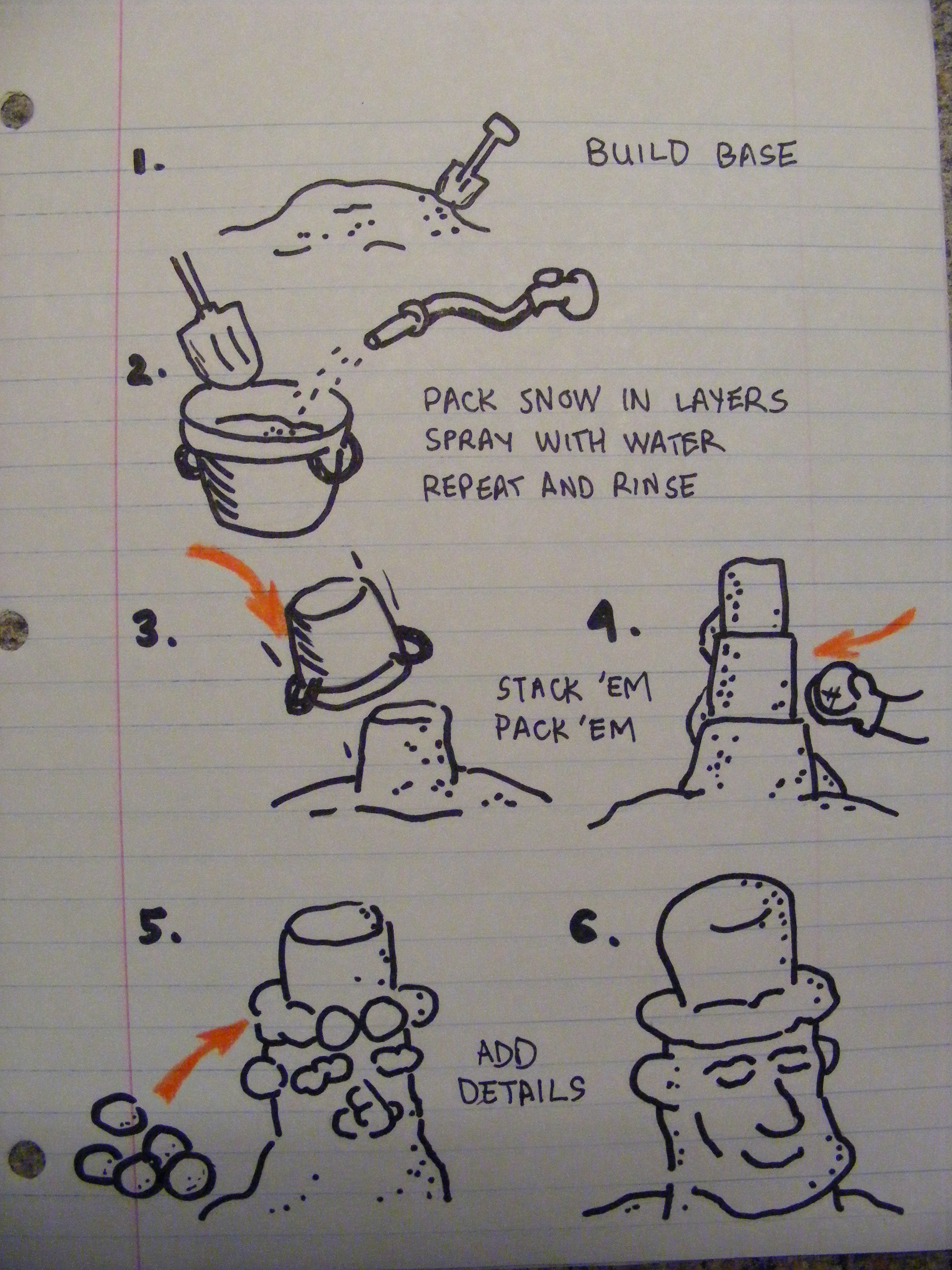 1.

BUILD BASE

2.

PACK SNOW IN LAYERS
SPRAY WITH WATER
REPEAT AND RINSE

3.

STACK 'EM
PACK 'EM

4.

5.

ADD
DETAILS

6.