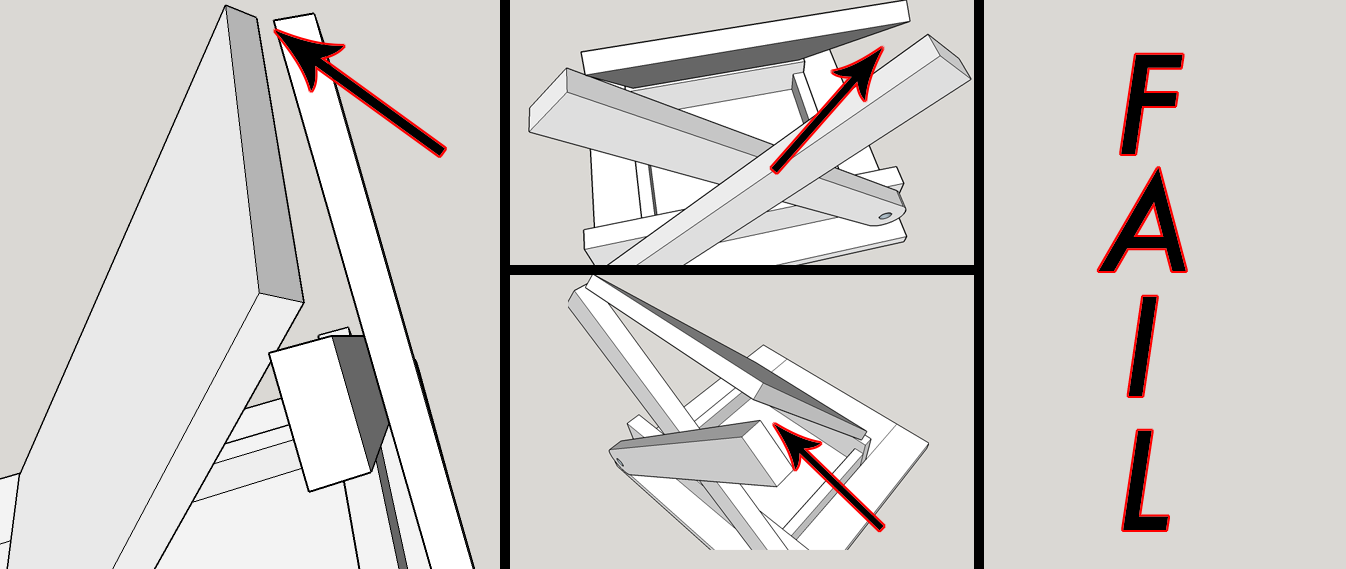 FAIL