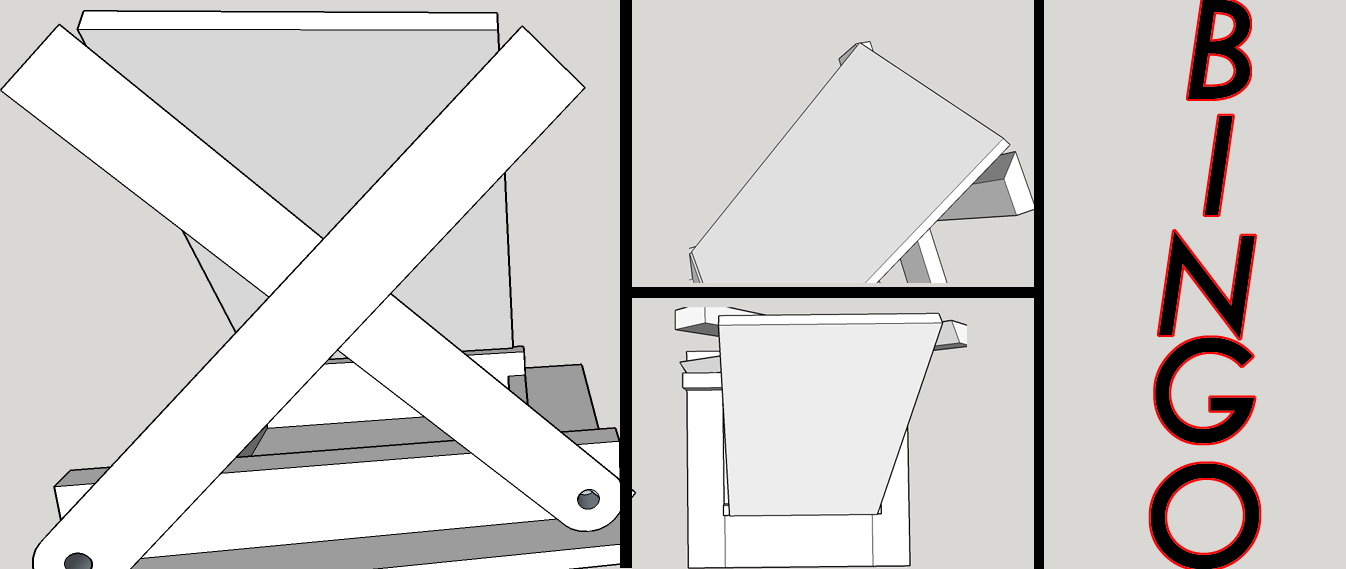 BINGO