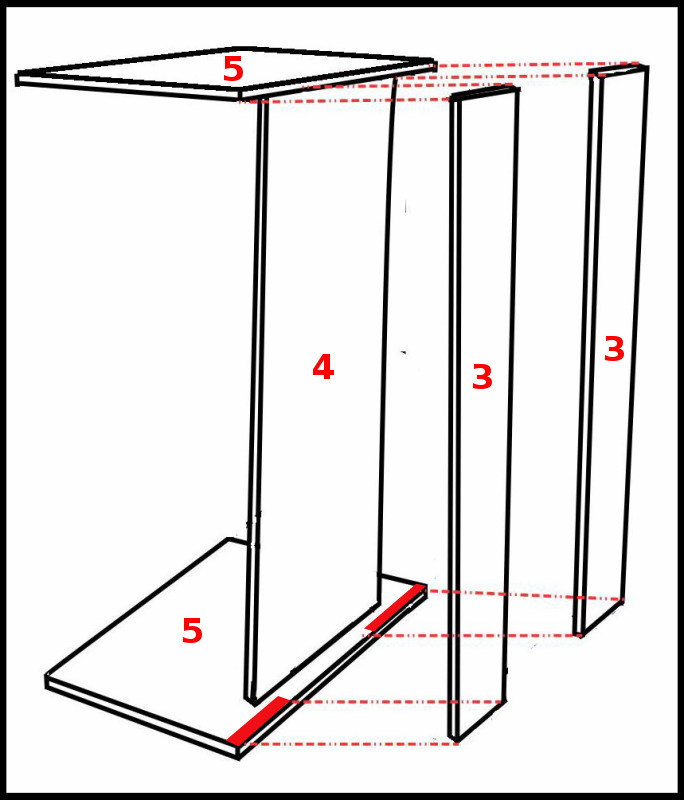 5

4

3

3

5