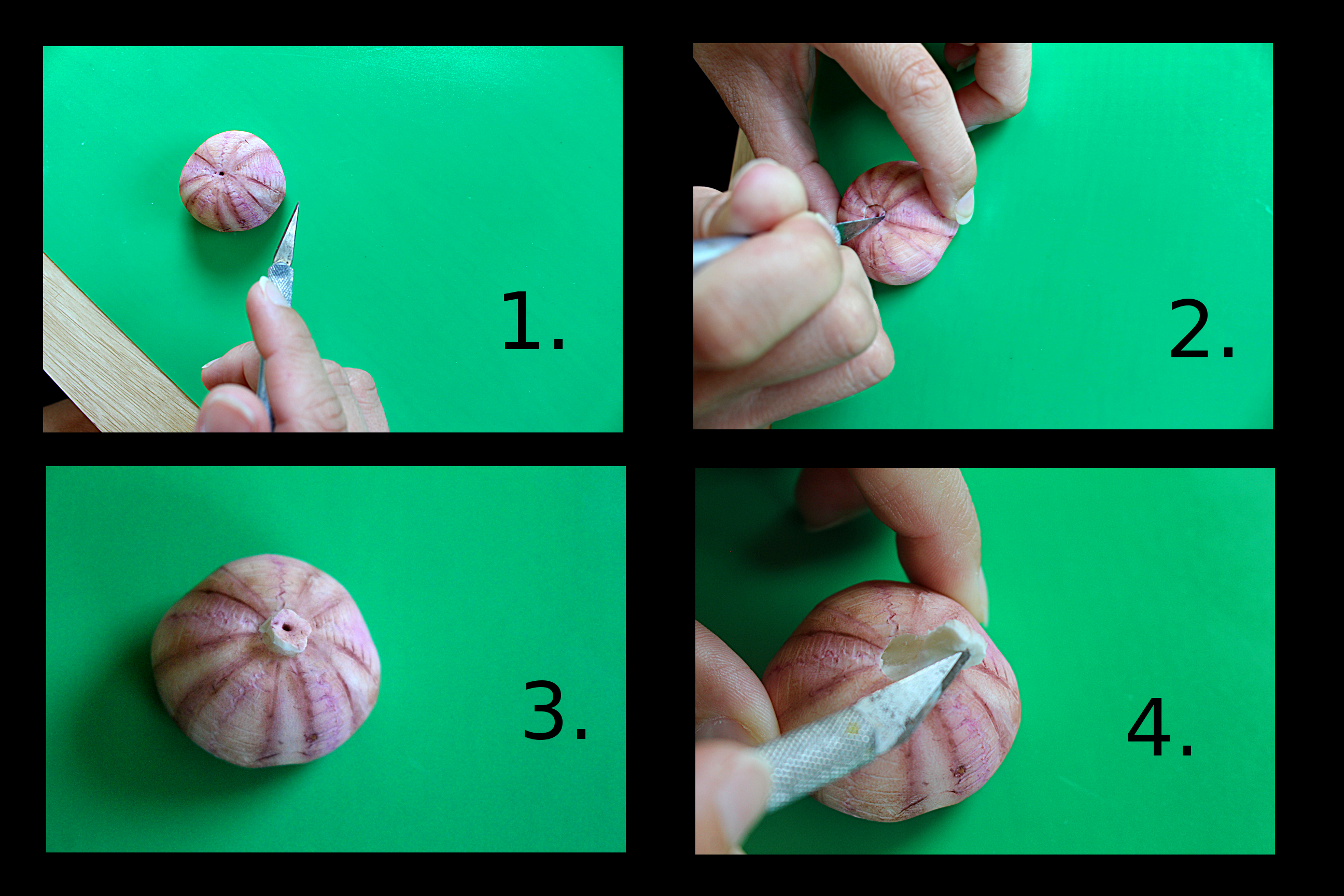 1.

2.

3.

4.