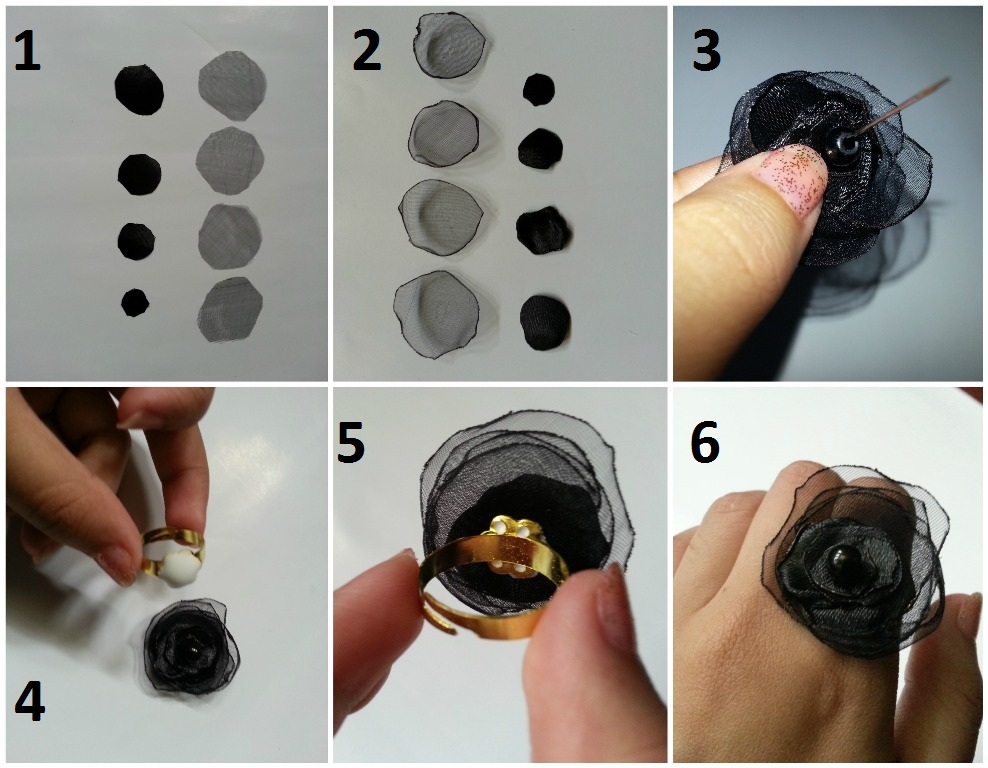 1

2

3

4

5

6