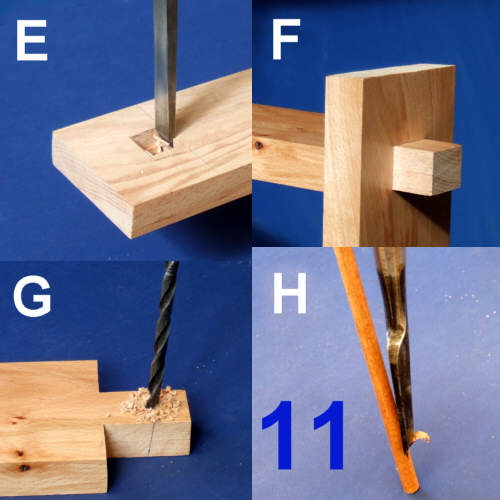 E

F

G

H

11