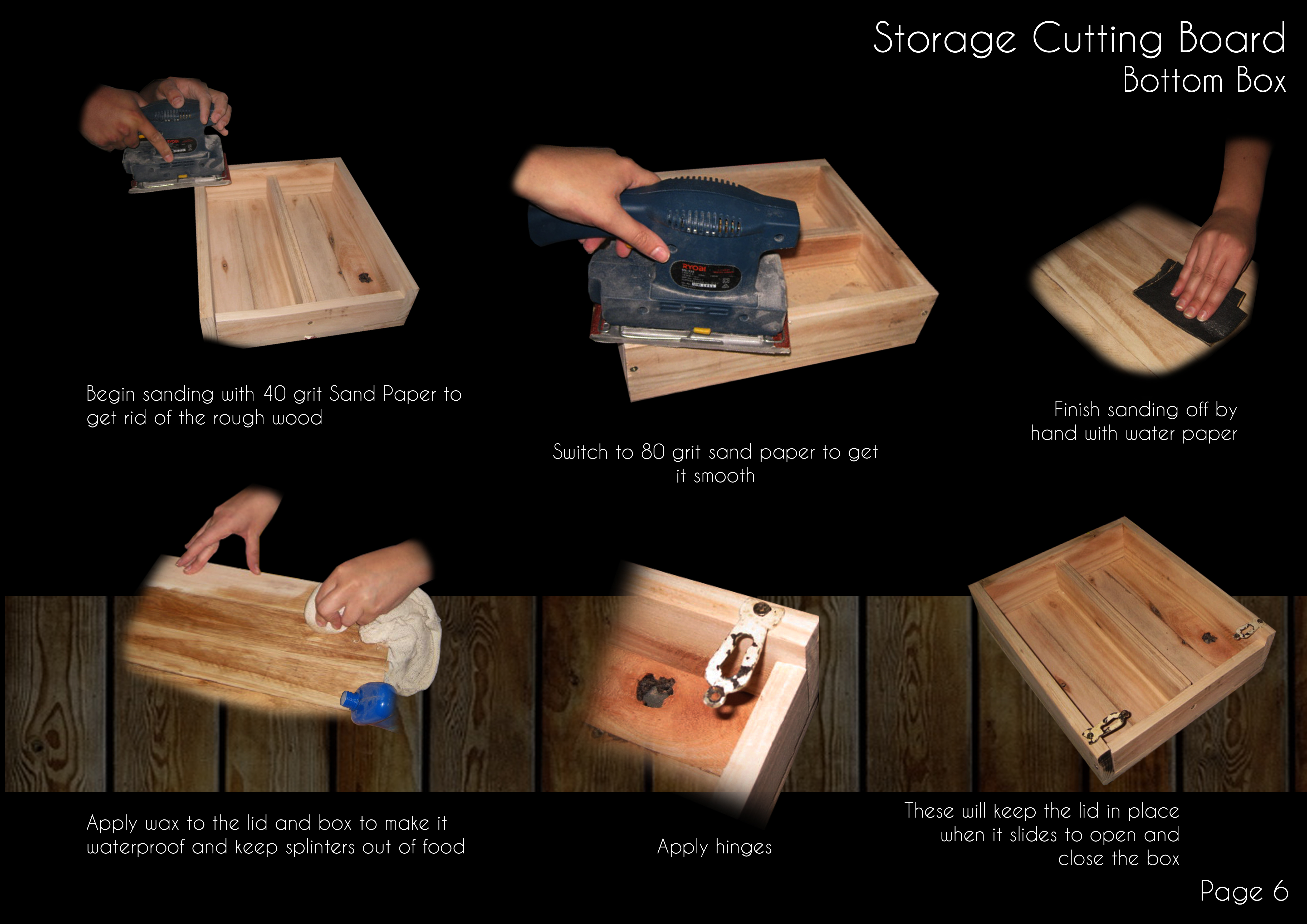 Storage Cutting Board
Bottom Box

RYOBI

Begin sanding with 40 grit Sand Paper to get rid of the rough wood

Switch to 80 grit sand paper to get it smooth

Finish sanding off by hand with water paper

Apply wax to the lid and box to make it waterproof and keep splinters out of food

Apply hinges

These will keep the lid in place when it slides to open and close the box

Page 6