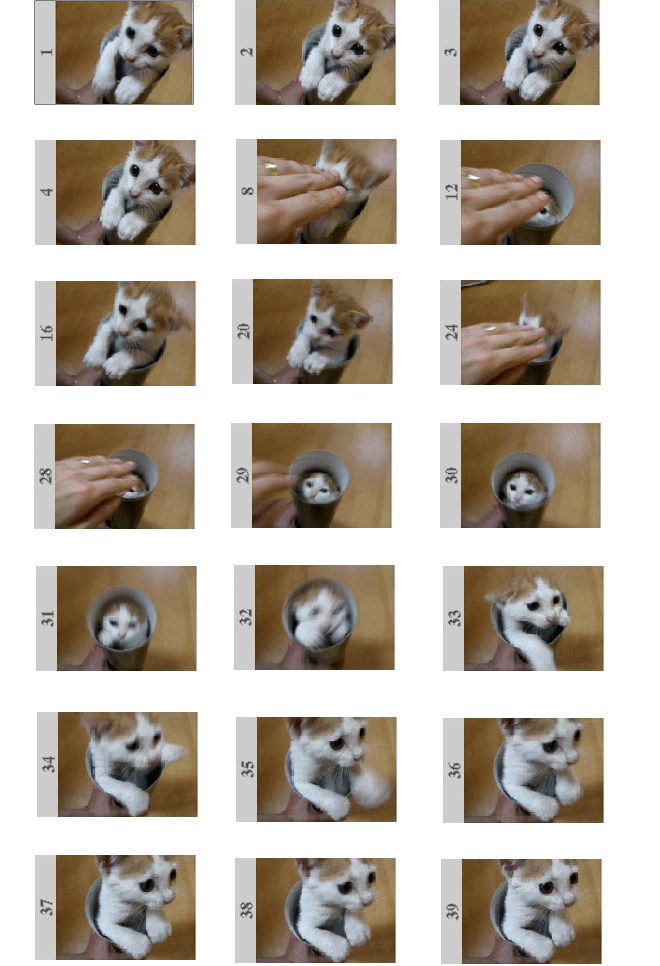 1
2
3
4
8
12
16
20
24
28
29
30
31
32
33
34
35
36
37
38
39