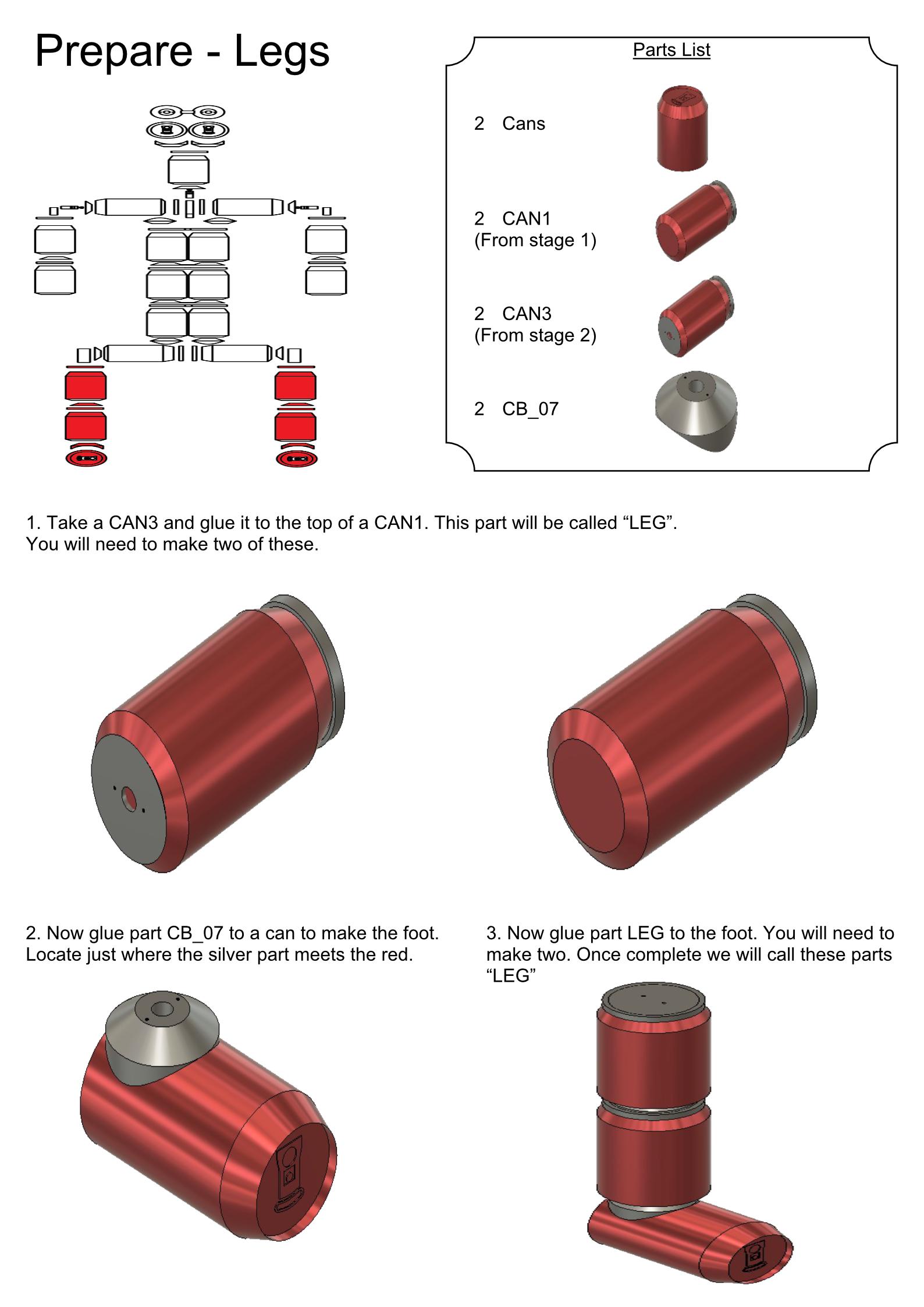 Prepare - Legs

Parts List

2 Cans

2 CAN1
(From stage 1)

2 CAN3
(From stage 2)

2 CB_07

1. Take a CAN3 and glue it to the top of a CAN1. This part will be called “LEG”. You will need to make two of these.

2. Now glue part CB_07 to a can to make the foot. Locate just where the silver part meets the red.

3. Now glue part LEG to the foot. You will need to make two. Once complete we will call these parts “LEG”