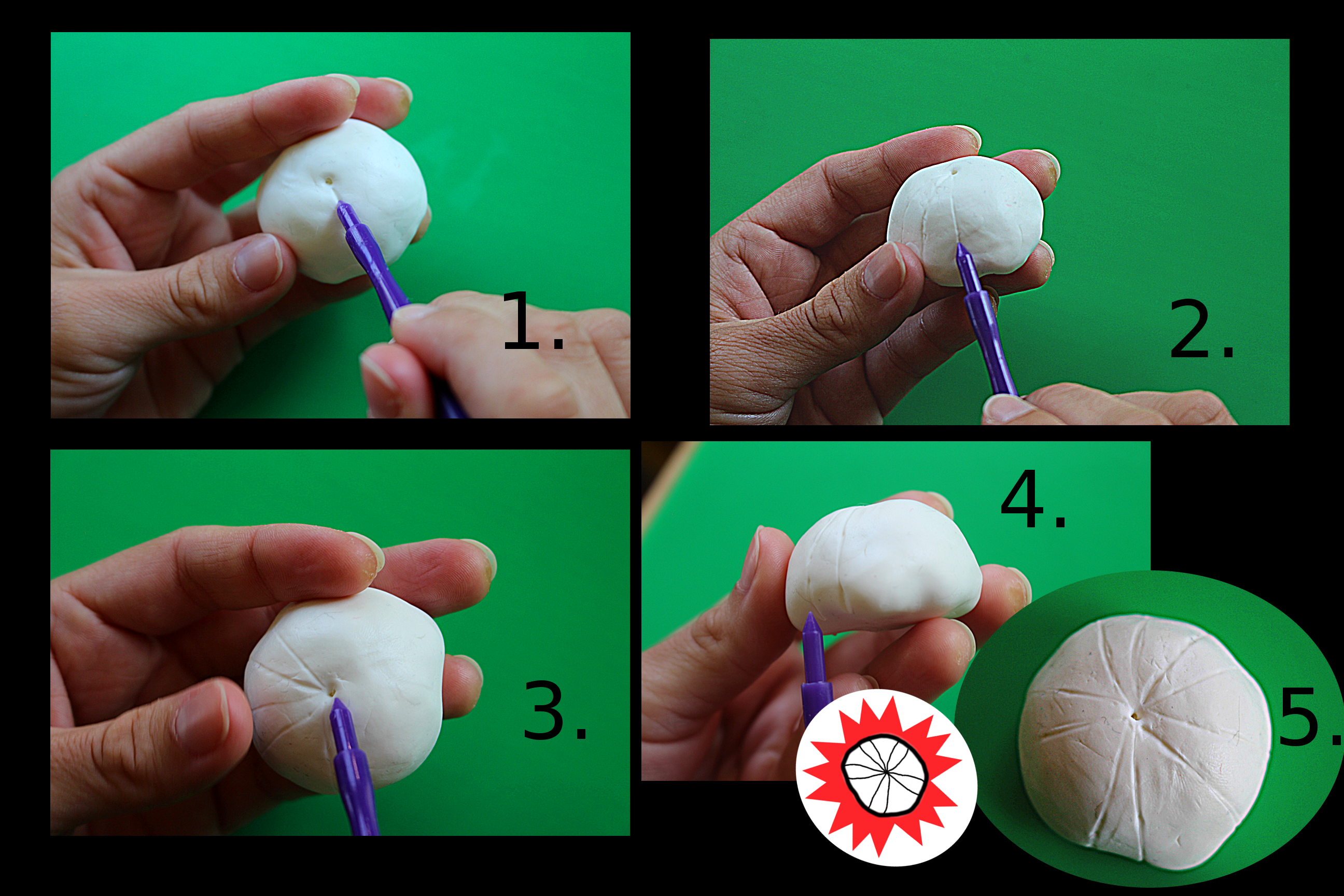 1.

2.

3.

4.

5.