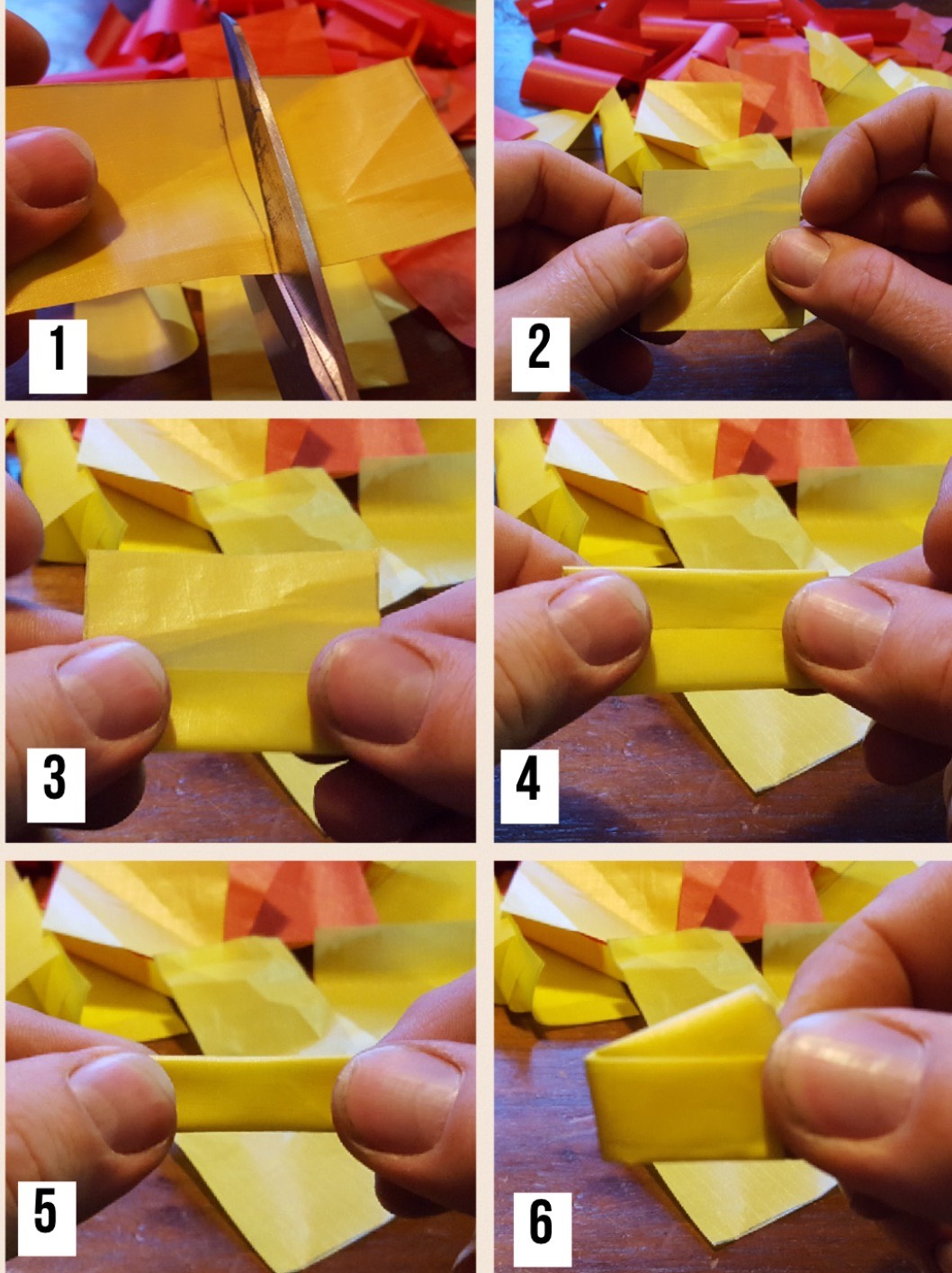 1

2

3

4

5

6