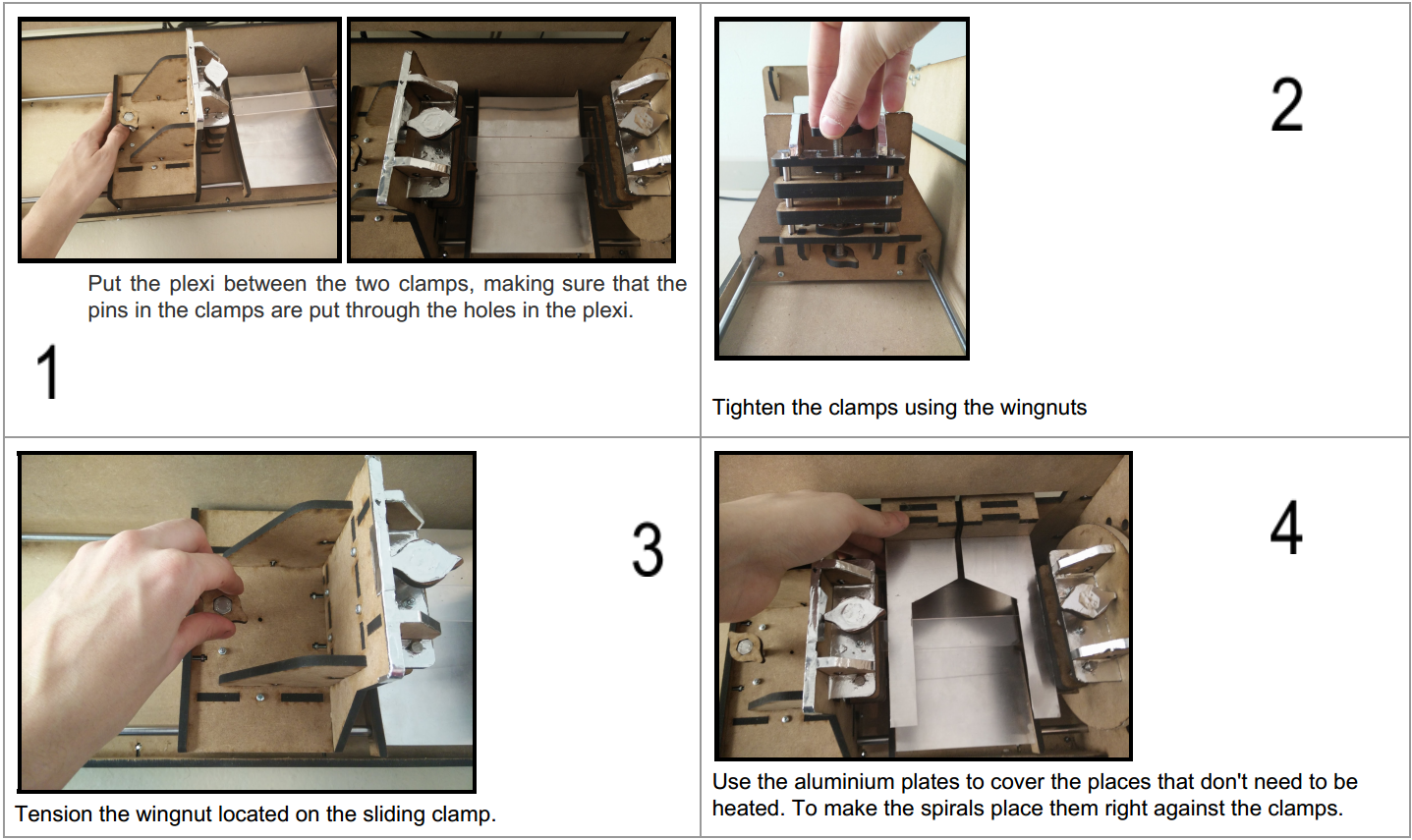 Put the plexi between the two clamps, making sure that the pins in the clamps are put through the holes in the plexi.

1

2

Tighten the clamps using the wingnuts

3

Tension the wingnut located on the sliding clamp.

4

Use the aluminium plates to cover the places that don't need to be heated. To make the spirals place them right against the clamps.