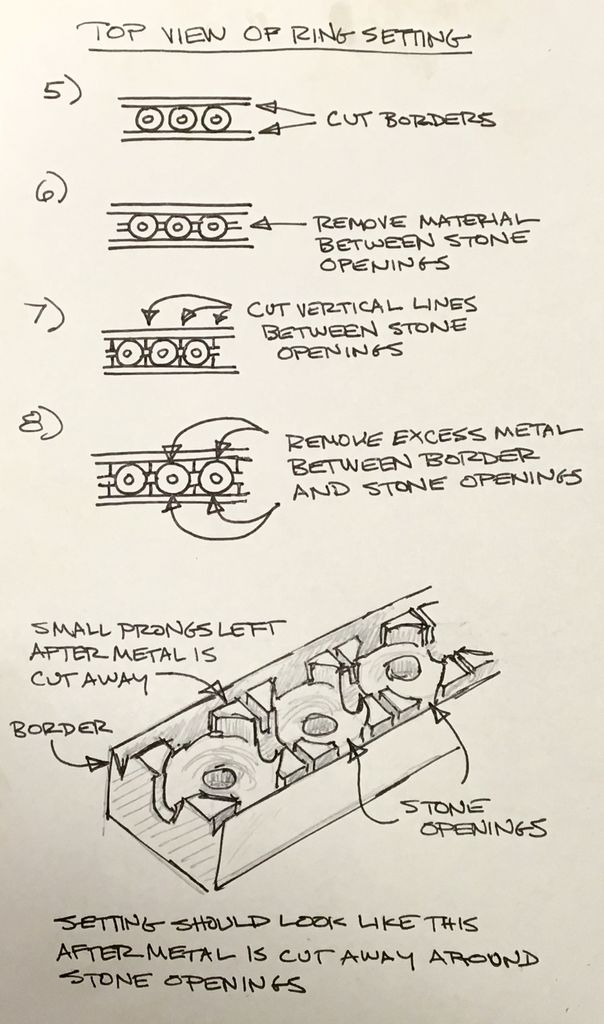 TOP VIEW OF RING SETTING

5)

CUT BORDERS

6)

REMOVE MATERIAL BETWEEN STONE OPENINGS

7)

CUT VERTICAL LINES BETWEEN STONE OPENINGS

8)

REMOVE EXCESS METAL BETWEEN BORDER AND STONE OPENINGS

SMALL PRONGS LEFT AFTER METAL IS CUT AWAY

BORDER

STONE OPENINGS

SETTING SHOULD LOOK LIKE THIS AFTER METAL IS CUT AWAY AROUND STONE OPENINGS