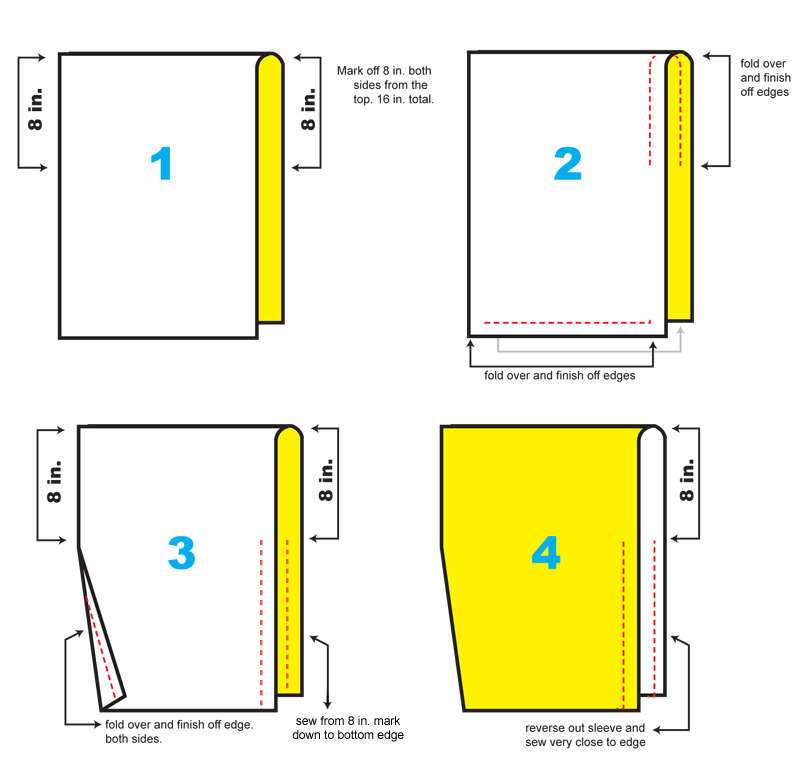 8 in.

1

8 in.

Mark off 8 in. both sides from the top. 16 in. total.

2

fold over and finish off edges

fold over and finish off edges

8 in.

3

8 in.

fold over and finish off edge. both sides.

sew from 8 in. mark down to bottom edge

4

8 in.

reverse out sleeve and sew very close to edge