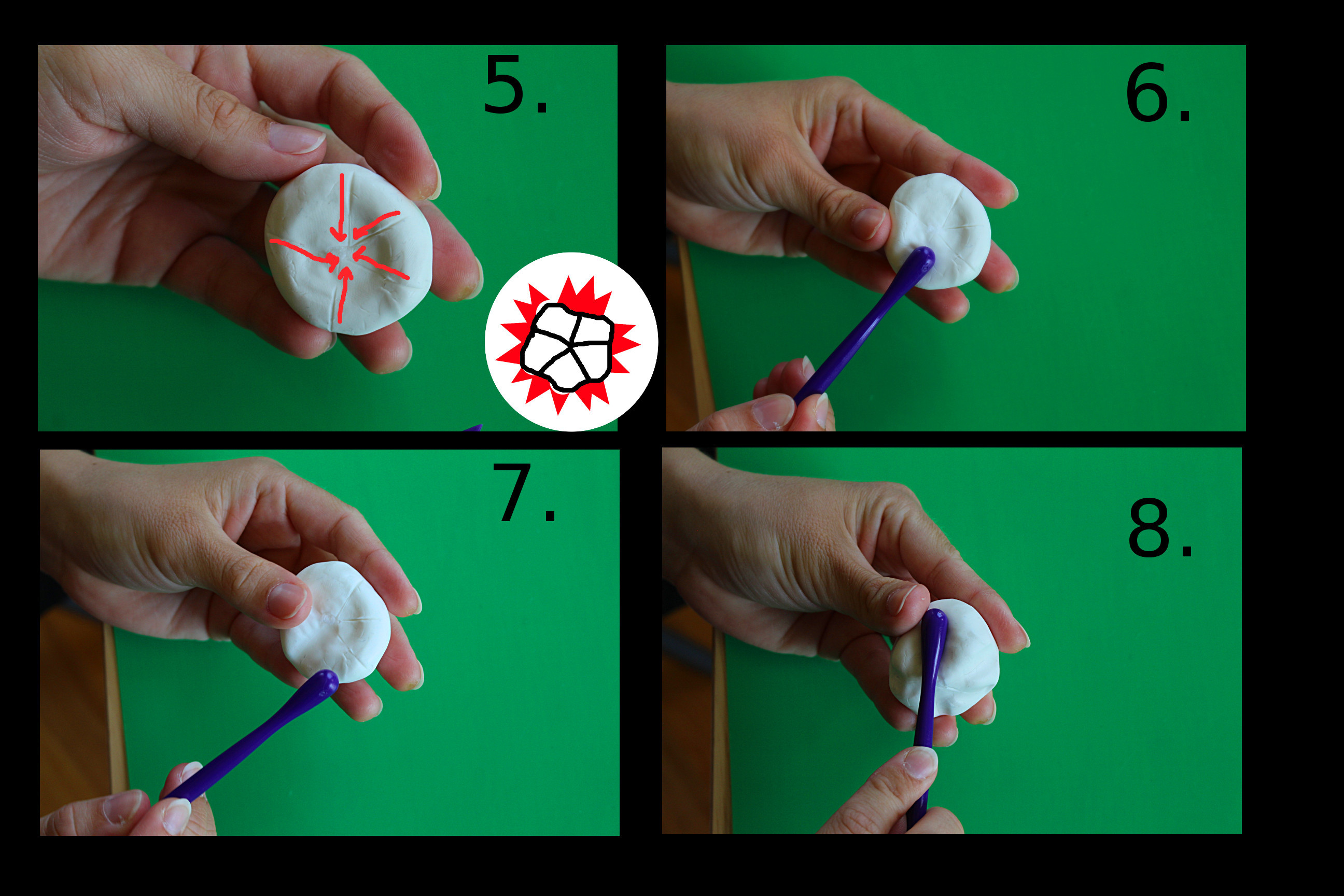 5.

6.

7.

8.