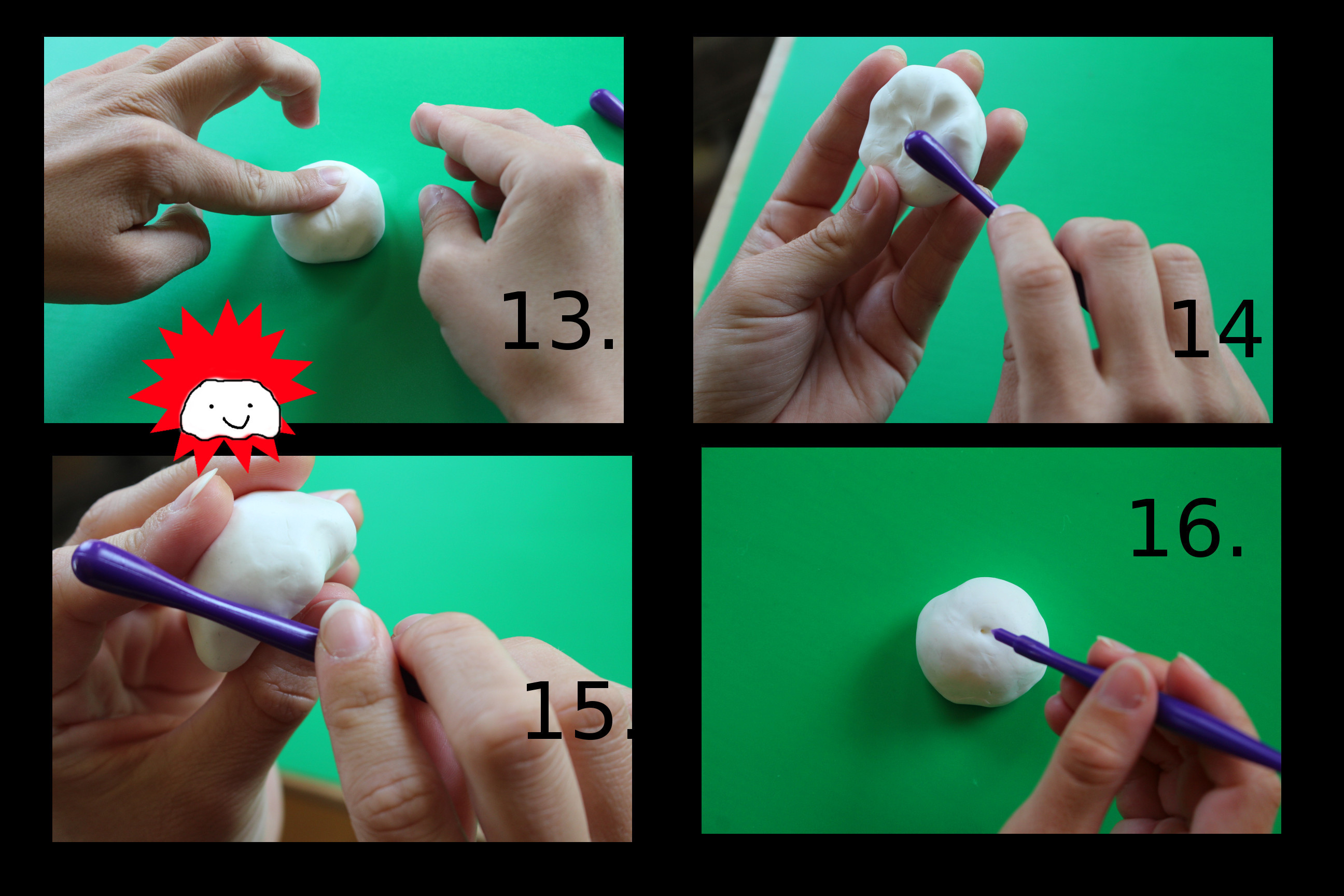 13.

14

15.

16.