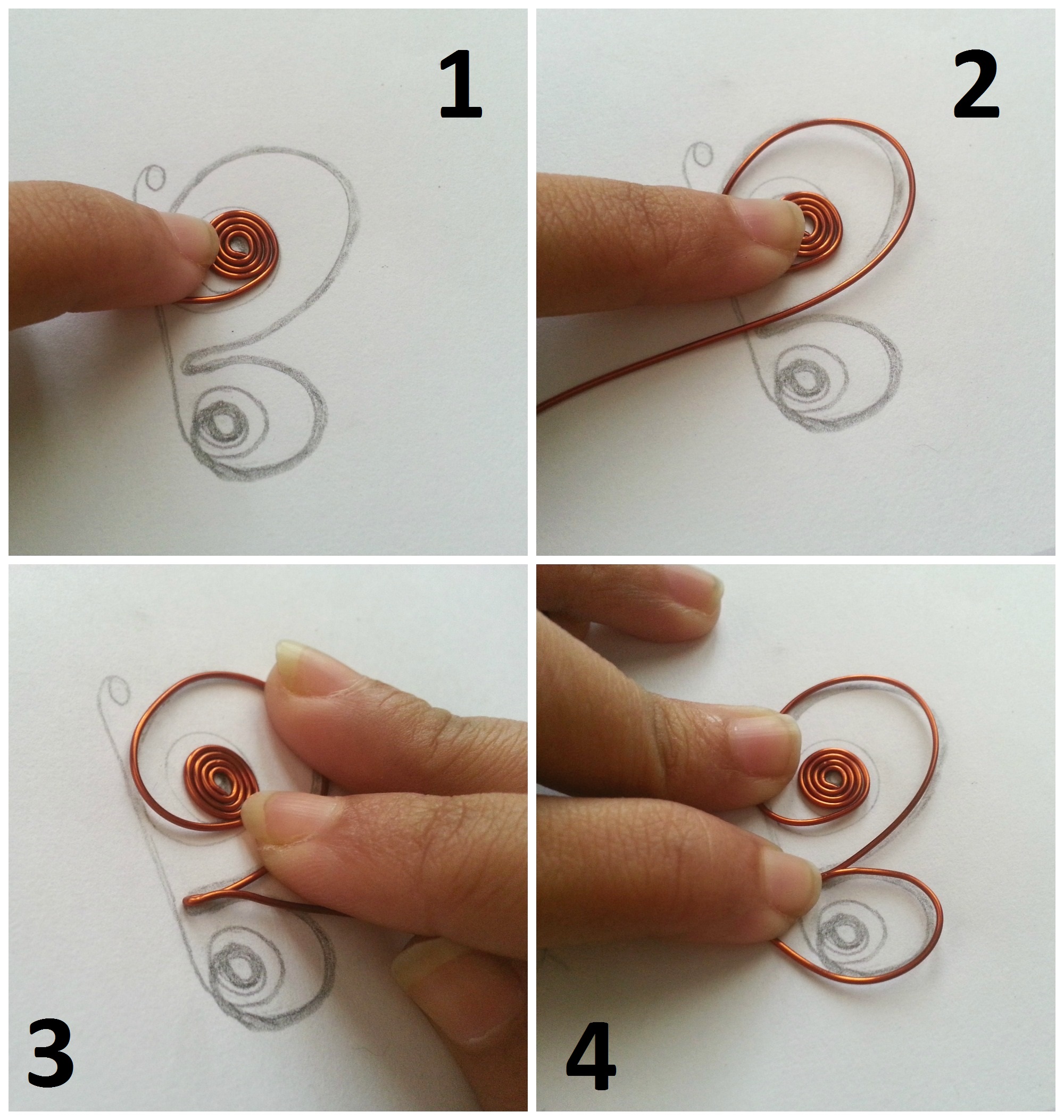 1

2

3

4