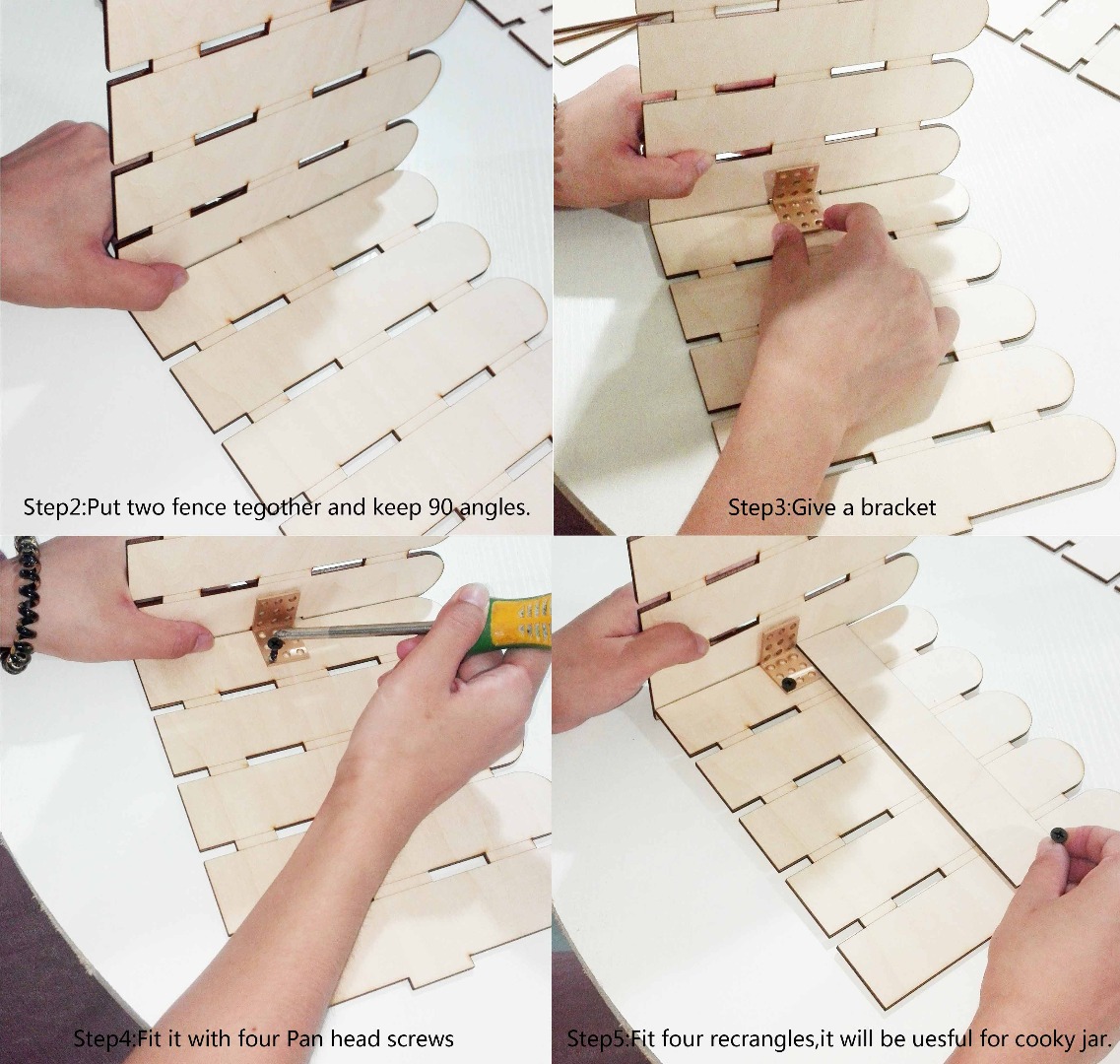 Step2:Put two fence tegother and keep 90 angles.

Step3:Give a bracket

Step4:Fit it with four Pan head screws

Step5:Fit four recrangles,it will be uesful for cooky jar.