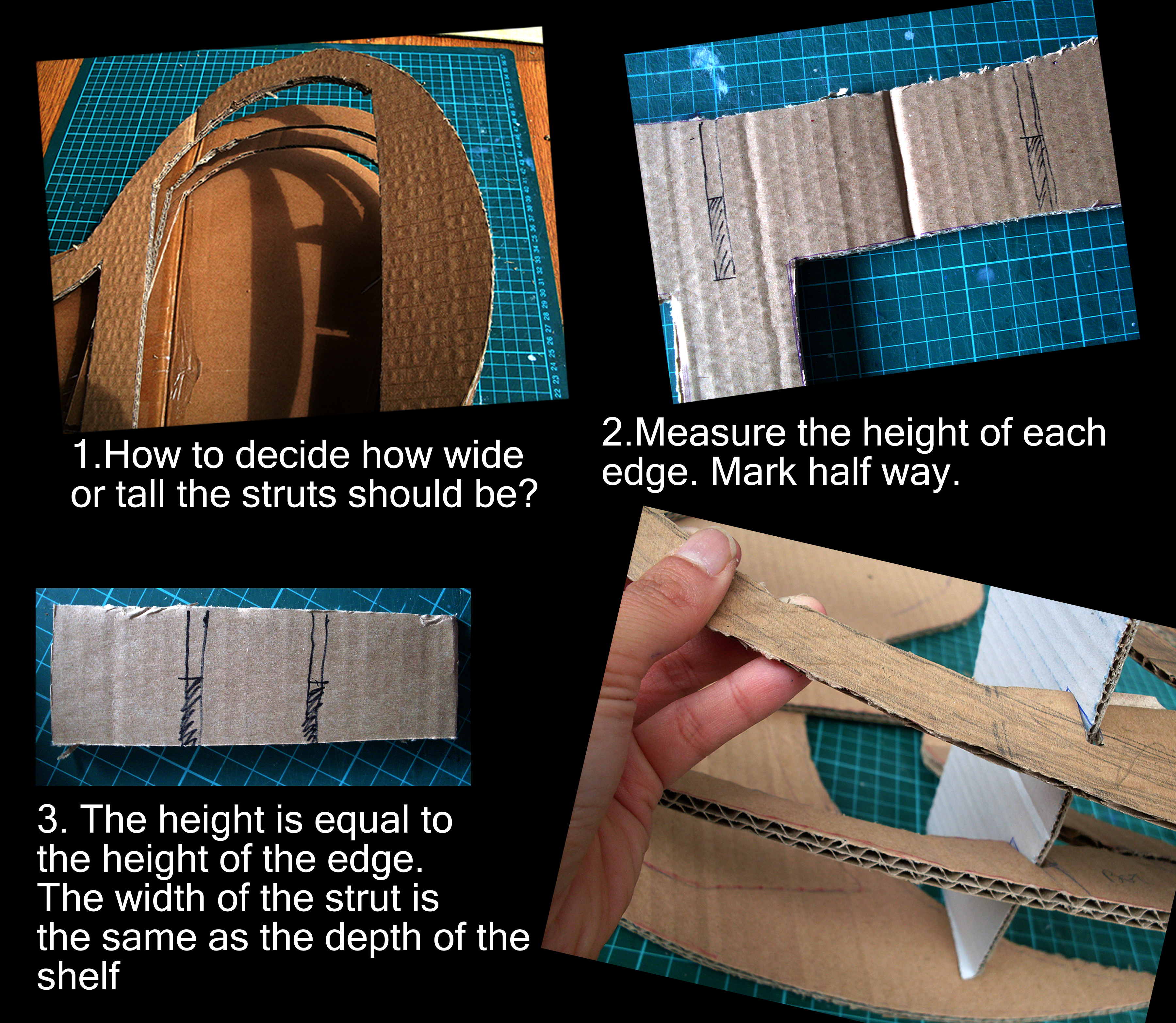 1.How to decide how wide or tall the struts should be?

2.Measure the height of each edge. Mark half way.

3. The height is equal to the height of the edge. The width of the strut is the same as the depth of the shelf