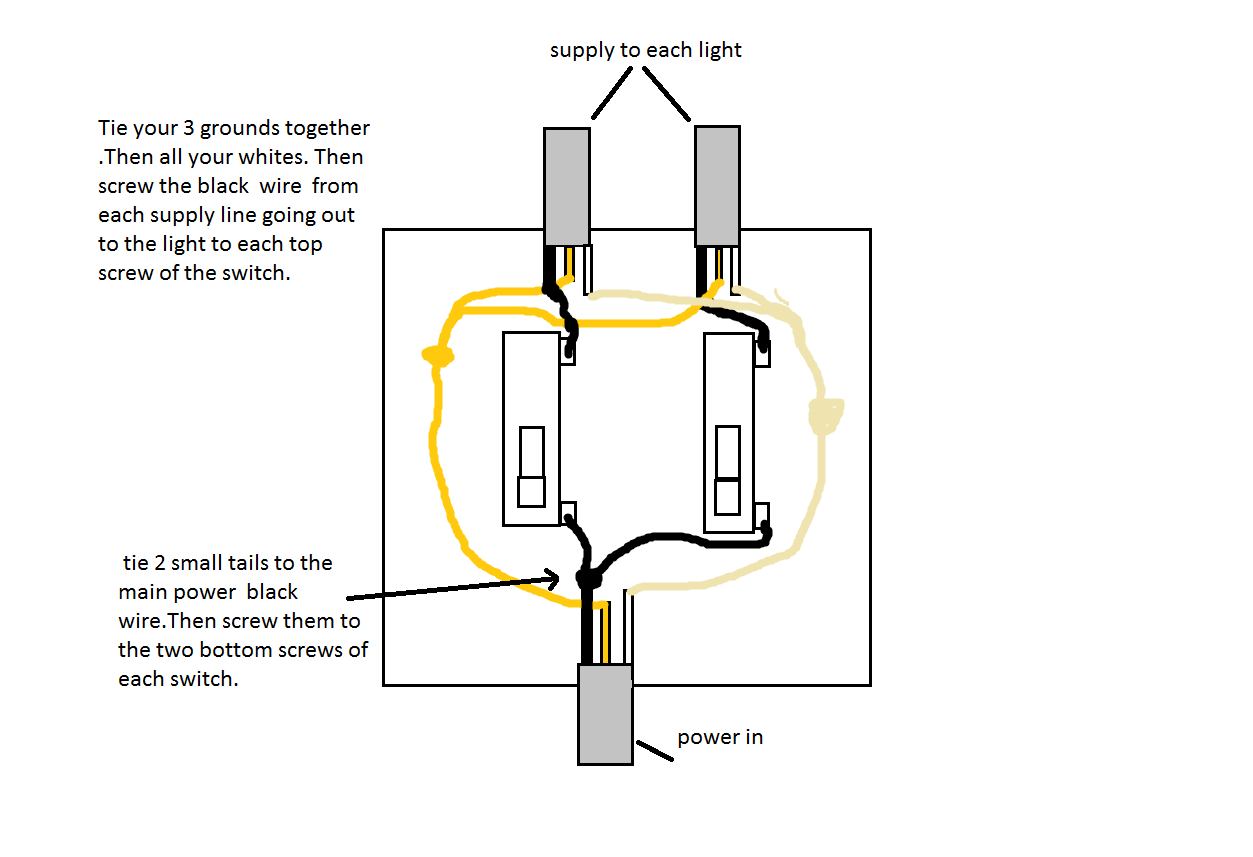 supply to each light

Tie your 3 grounds together .Then all your whites. Then screw the black wire from each supply line going out to the light to each top screw of the switch.

tie 2 small tails to the main power black wire.Then screw them to the two bottom screws of each switch.

power in