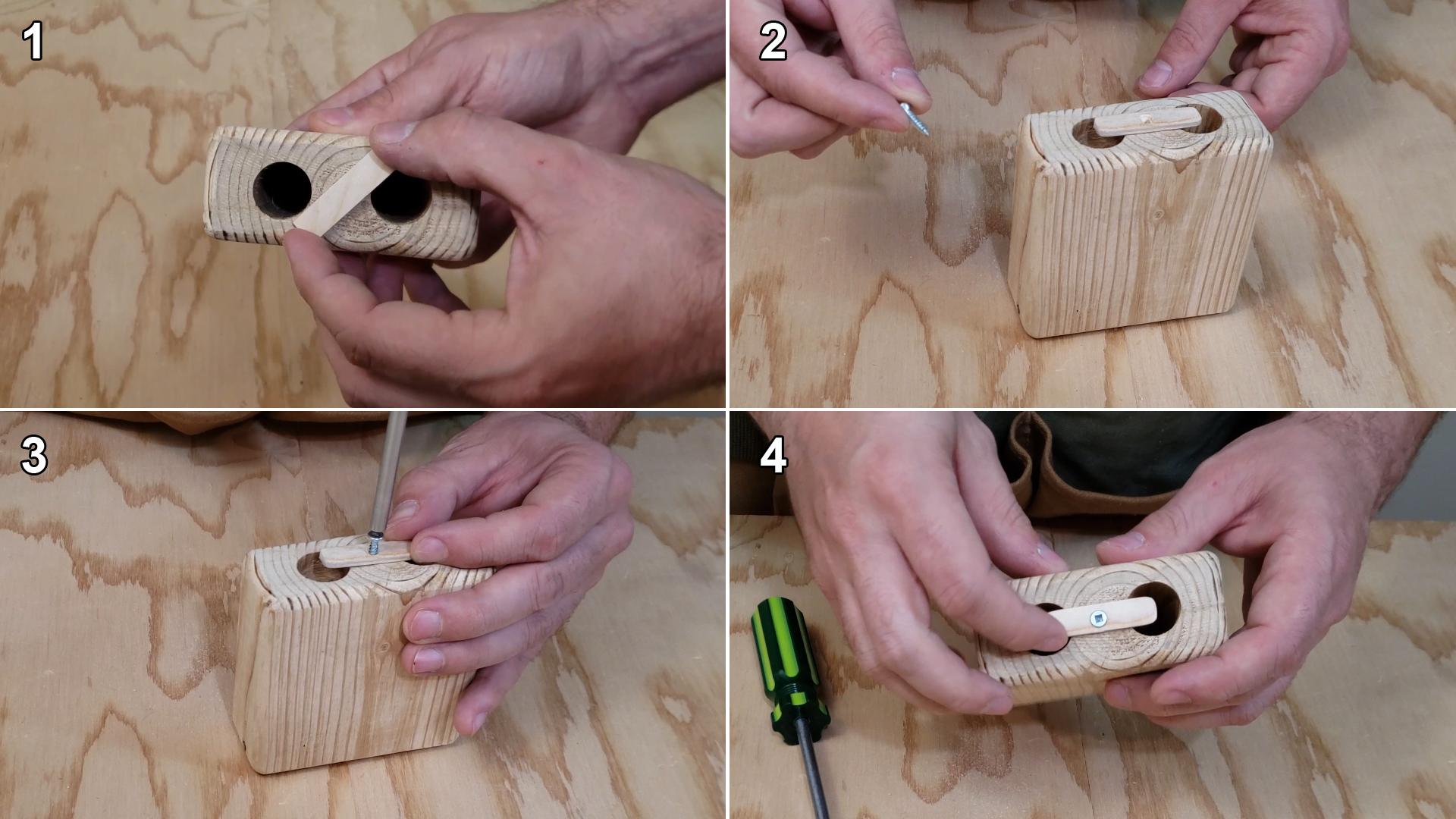 1

2

3

4