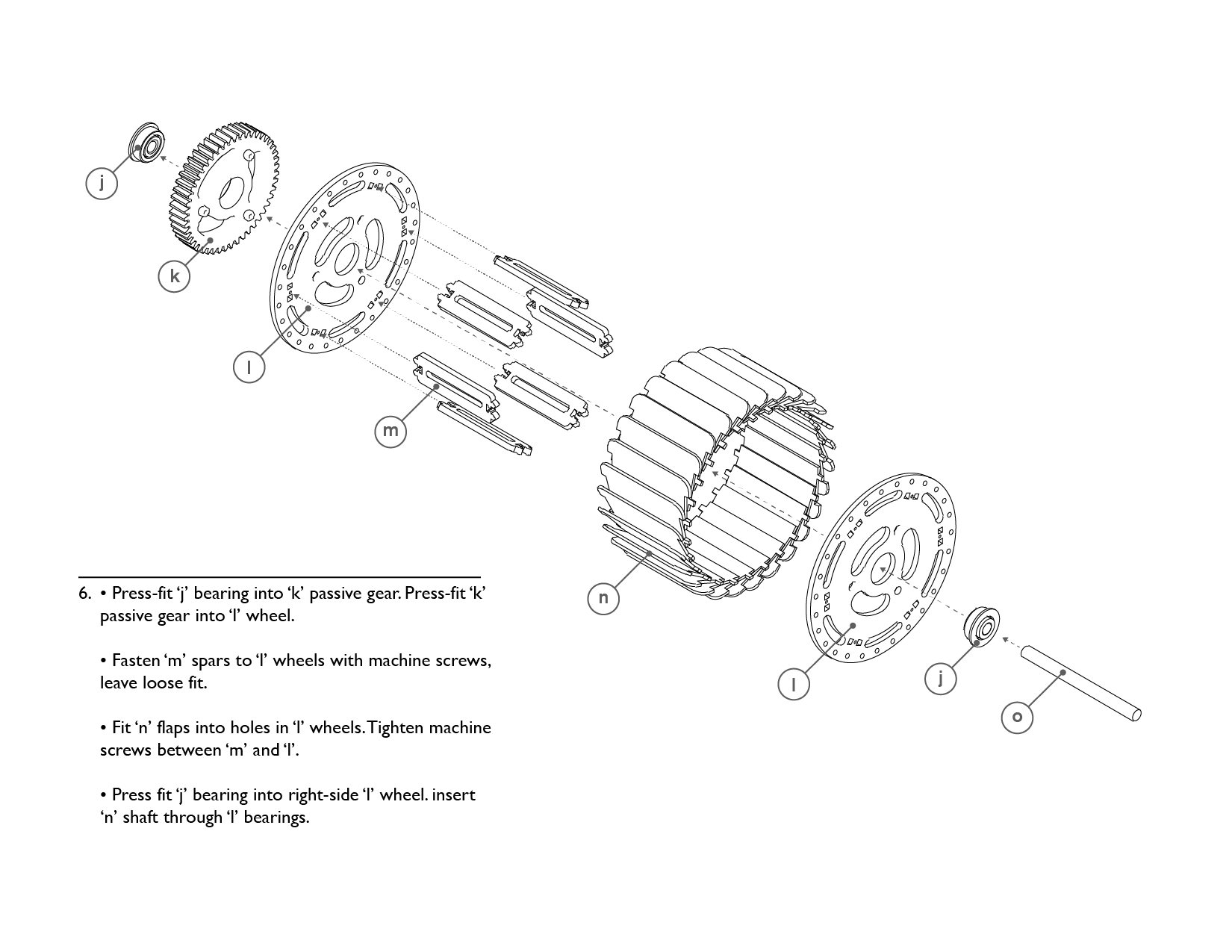 j

k

l

m

n

l

j

o

6. • Press-fit ‘j’ bearing into ‘k’ passive gear. Press-fit ‘k’ passive gear into ‘l’ wheel.

• Fasten ‘m’ spars to ‘l’ wheels with machine screws, leave loose fit.

• Fit ‘n’ flaps into holes in ‘l’ wheels. Tighten machine screws between ‘m’ and ‘l’.

• Press fit ‘j’ bearing into right-side ‘l’ wheel. insert ‘n’ shaft through ‘l’ bearings.